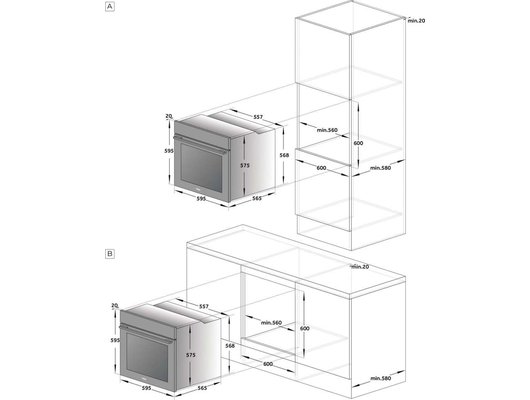 A
min.20
20
557
595
575
568
min.560
600
600
min.580
595
565

B
min.20
20
557
595
575
568
min.560
600
600
min.580
595
565